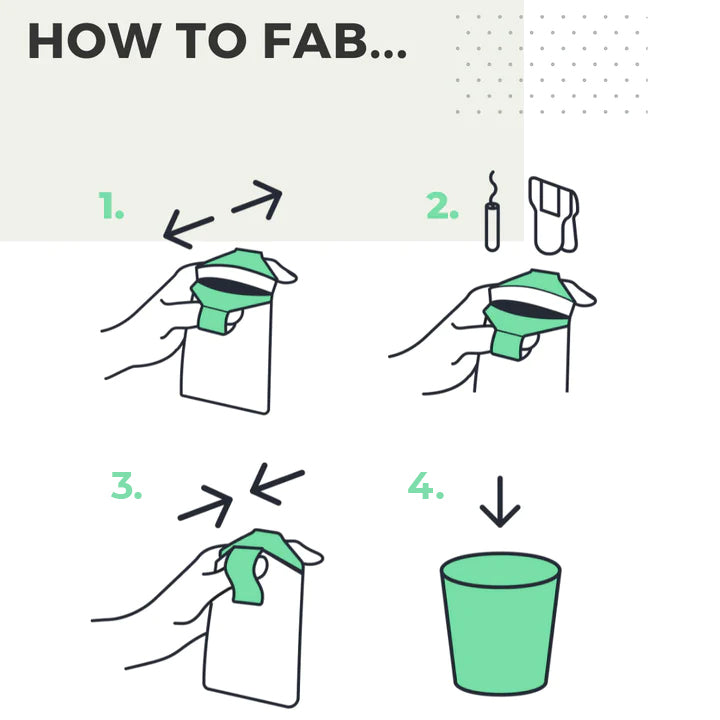 HOW TO FAB...

1.

2.

3.

4.