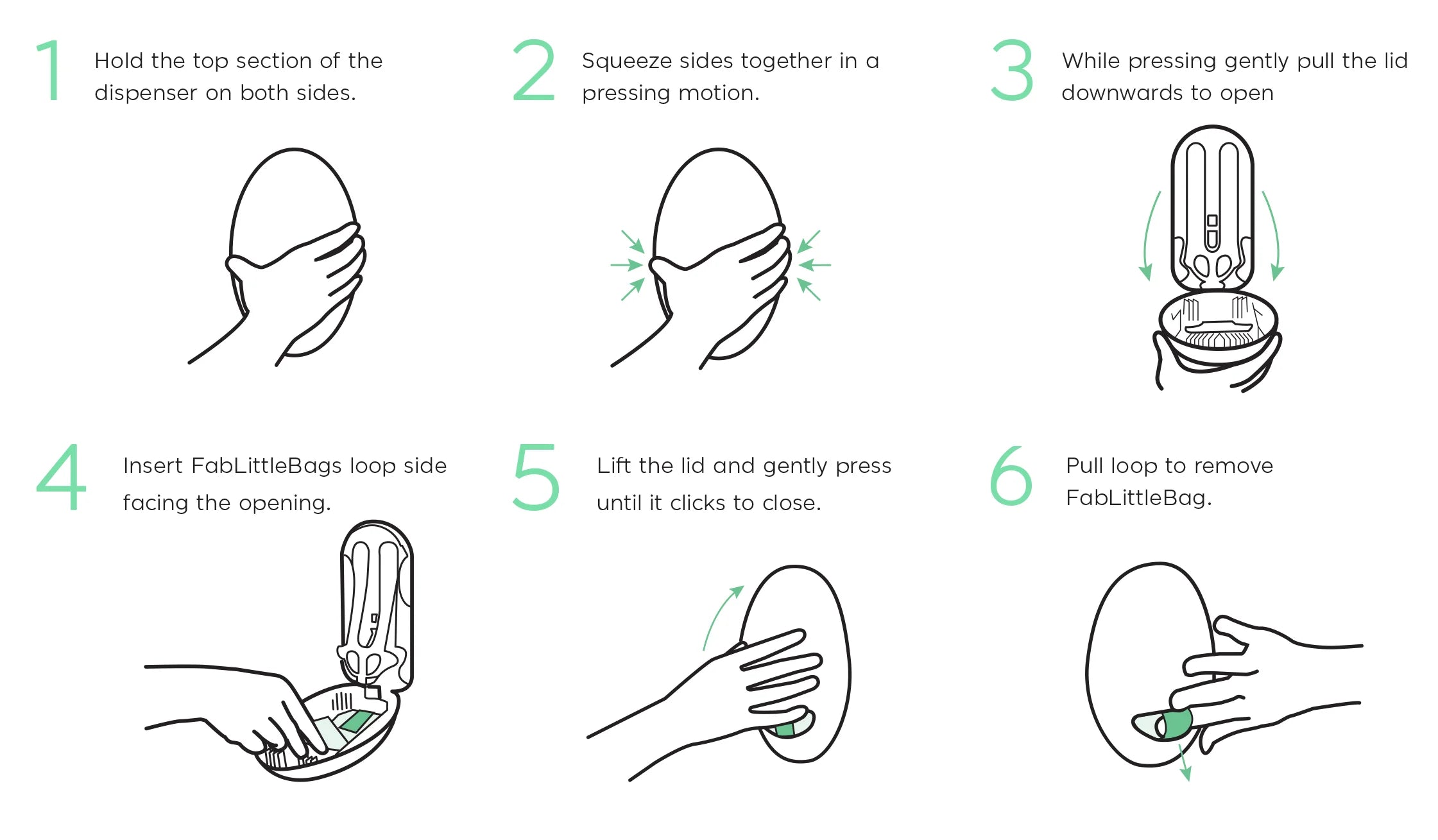 1 Hold the top section of the dispenser on both sides.

2 Squeeze sides together in a pressing motion.

3 While pressing gently pull the lid downwards to open

4 Insert FabLittleBags loop side facing the opening.

5 Lift the lid and gently press until it clicks to close.

6 Pull loop to remove FabLittleBag.